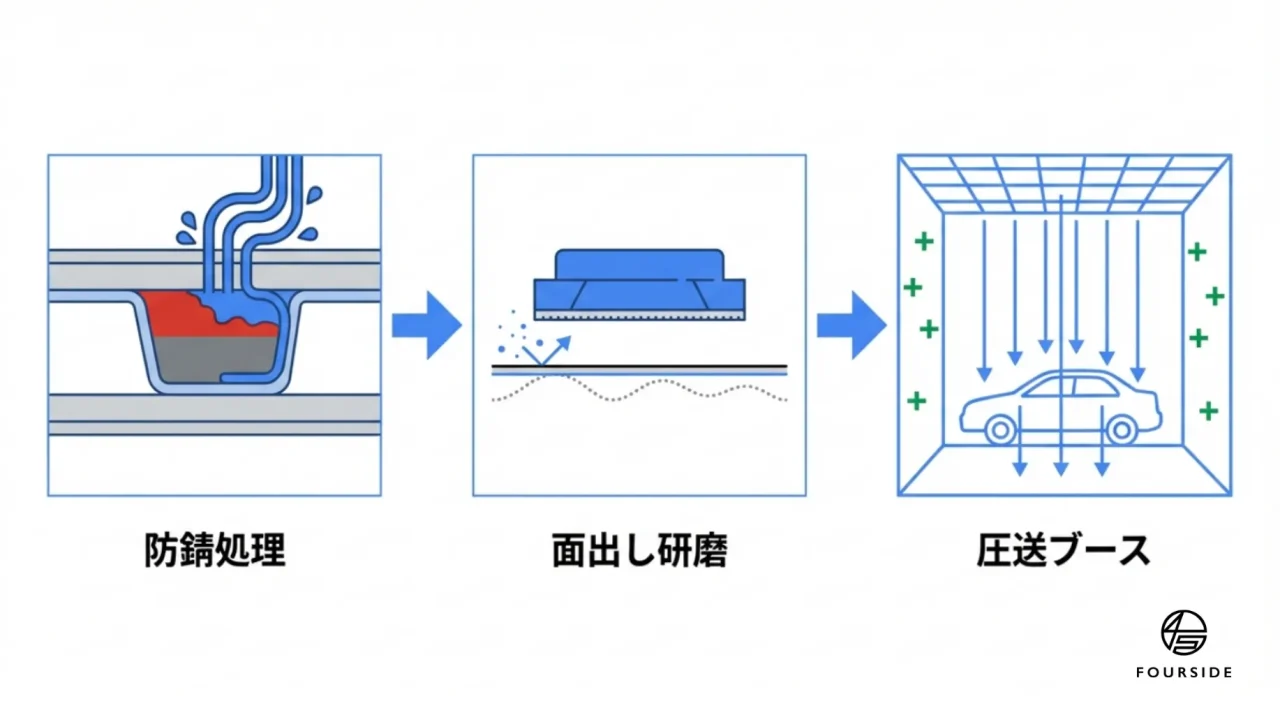 防錆処理

面出し研磨

圧送ブース

FOURSIDE